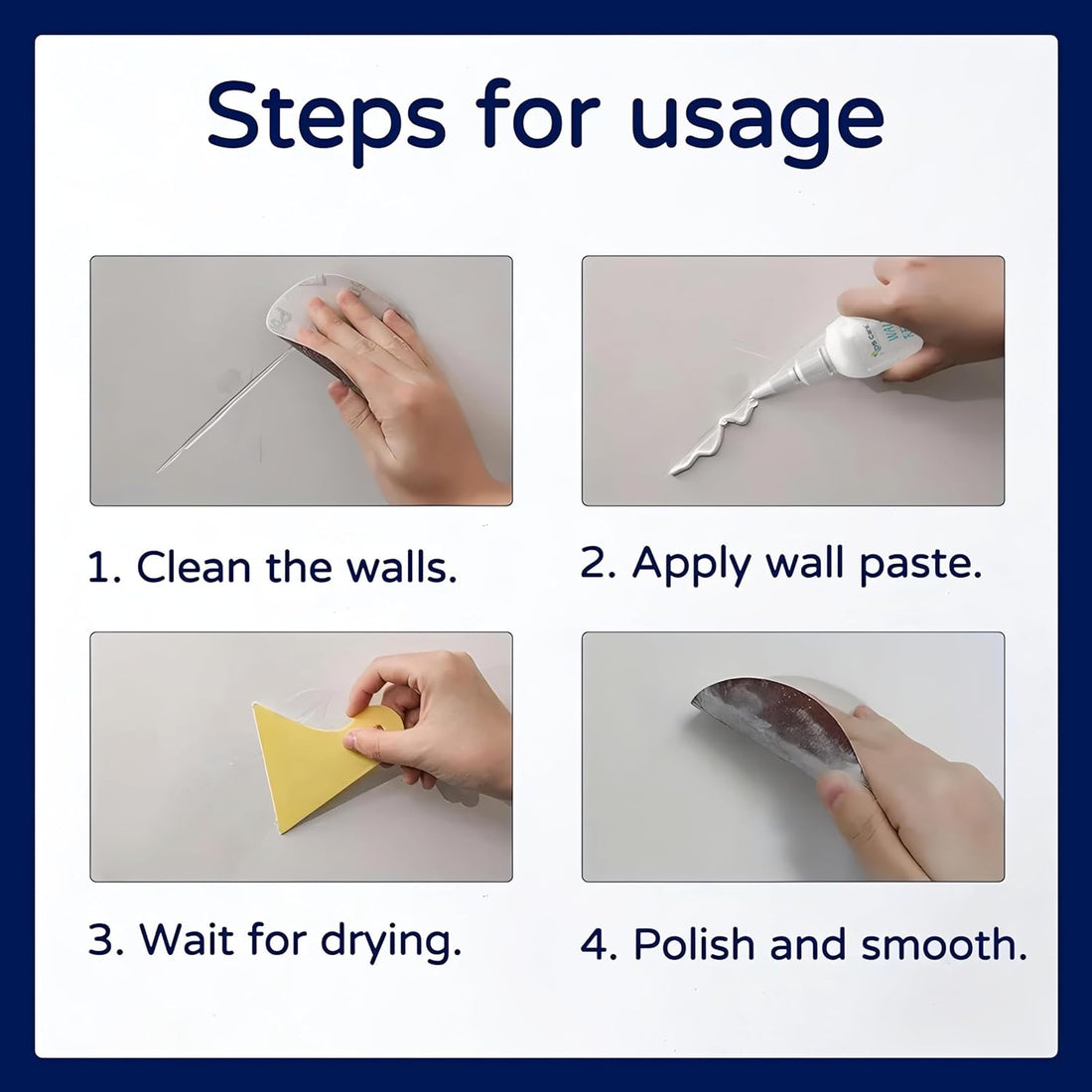 Steps for usage

1. Clean the walls.

2. Apply wall paste.

3. Wait for drying.

4. Polish and smooth.